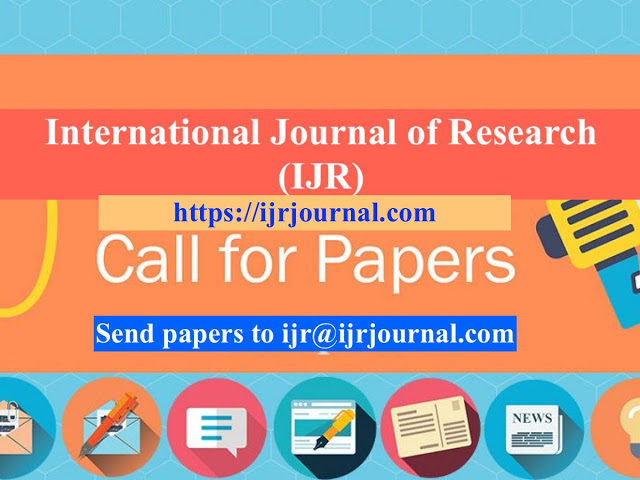 International Journal of Research (IJR)

https://ijrjournal.com

Call for Papers

Send papers to ijr@ijrjournal.com

NEWS