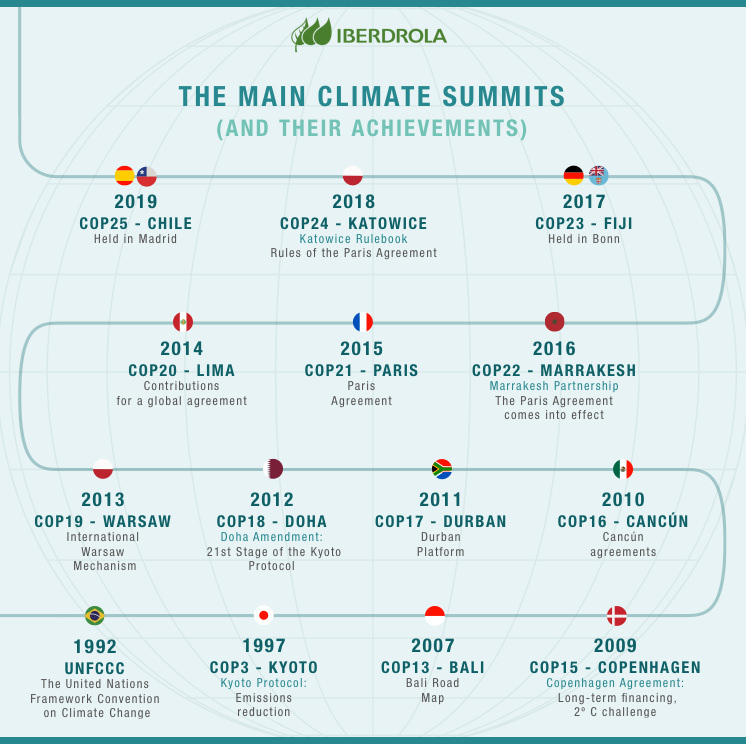 IBERDROLA

THE MAIN CLIMATE SUMMITS
(AND THEIR ACHIEVEMENTS)

2019
COP25 - CHILE
Held in Madrid

2018
COP24 - KATOWICE
Katowice Rulebook
Rules of the Paris Agreement

2017
COP23 - FIJI
Held in Bonn

2014
COP20 - LIMA
Contributions for a global agreement

2015
COP21 - PARIS
Paris Agreement

2016
COP22 - MARRAKESH
Marrakesh Partnership
The Paris Agreement comes into effect

2013
COP19 - WARSAW
International Warsaw Mechanism

2012
COP18 - DOHA
Doha Amendment:
21st Stage of the Kyoto Protocol

2011
COP17 - DURBAN
Durban Platform

2010
COP16 - CANCÚN
Cancún agreements

1992
UNFCCC
The United Nations Framework Convention on Climate Change

1997
COP3 - KYOTO
Kyoto Protocol:
Emissions reduction

2007
COP13 - BALI
Bali Road Map

2009
COP15 - COPENHAGEN
Copenhagen Agreement:
Long-term financing, 2° C challenge